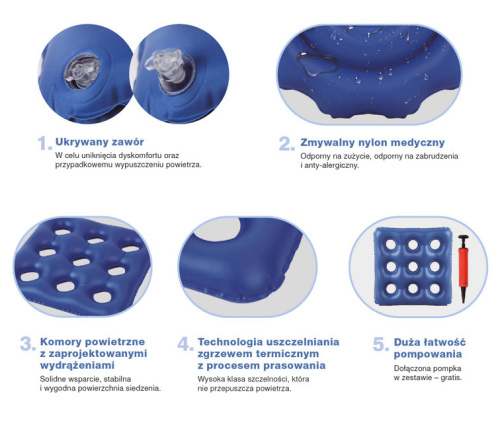 1. Ukrywany zawór
W celu uniknięcia dyskomfortu oraz przypadkowemu wypuszczeniu powietrza.

2. Zmywalny nylon medyczny
Odporny na zużycie, odporny na zabrudzenia i anty-alergiczny.

3. Komory powietrzne z zaprojektowanymi wydrążeniami
Solidne wsparcie, stabilna i wygodna powierzchnia siedzenia.

4. Technologia uszczelniania zgrzewem termicznym z procesem prasowania
Wysoka klasa szczelności, która nie przepuszcza powietrza.

5. Duża łatwość pompowania
Dołączona pompka w zestawie – gratis.