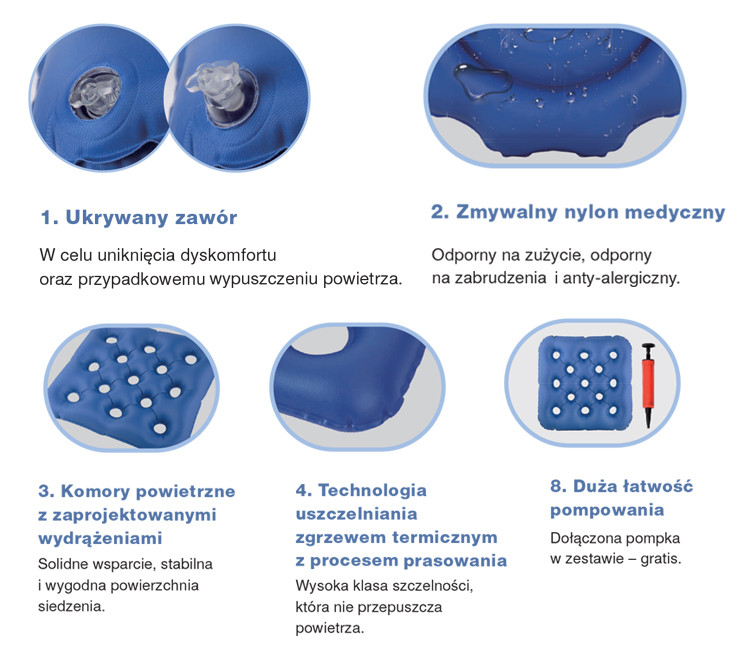 1. Ukrywany zawór

W celu uniknięcia dyskomfortu oraz przypadkowemu wypuszczeniu powietrza.

2. Zmywalny nylon medyczny

Odporny na zużycie, odporny na zabrudzenia i anty-alergiczny.

3. Komory powietrzne z zaprojektowanymi wydrążeniami

Solidne wsparcie, stabilna i wygodna powierzchnia siedzenia.

4. Technologia uszczelniania zgrzewem termicznym z procesem prasowania

Wysoka klasa szczelności, która nie przepuszcza powietrza.

8. Duża łatwość pompowania

Dołączona pompka w zestawie – gratis.