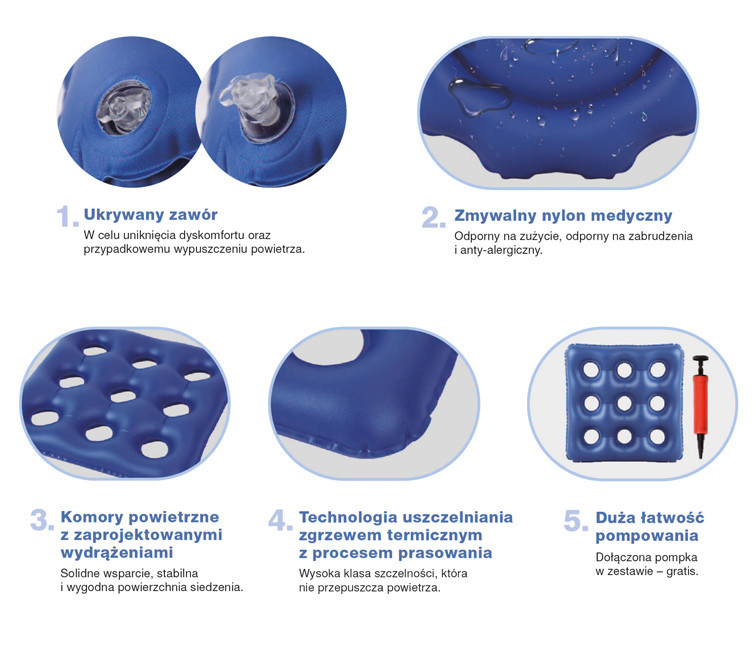 1. Ukrywany zawór

W celu uniknięcia dyskomfortu oraz przypadkowemu wypuszczeniu powietrza.

2. Zmywalny nylon medyczny

Odporny na zużycie, odporny na zabrudzenia i anty-alergiczny.

3. Komory powietrzne z zaprojektowanymi wydrążeniami

Solidne wsparcie, stabilna i wygodna powierzchnia siedzenia.

4. Technologia uszczelniania zgrzewem termicznym z procesem prasowania

Wysoka klasa szczelności, która nie przepuszcza powietrza.

5. Duża łatwość pompowania

Dołączona pompka w zestawie – gratis.